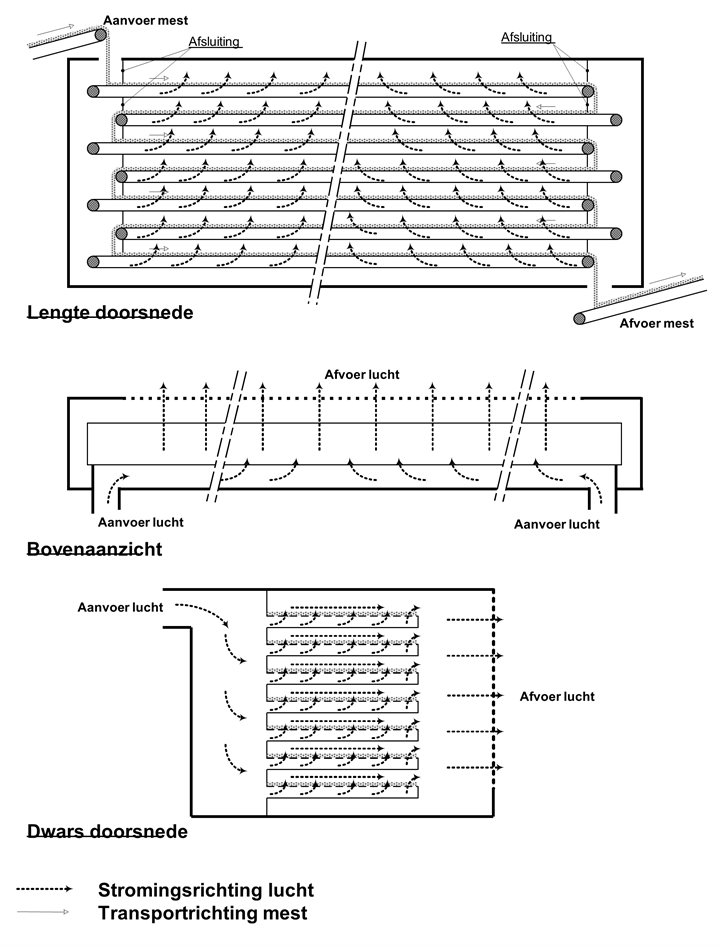 Aanvoer mest

Afsluiting

Afsluiting

Lengte doorsnede

Afvoer mest

Afvoer lucht

Aanvoer lucht

Aanvoer lucht

Bovenaanzicht

Aanvoer lucht

Afvoer lucht

Dwars doorsnede

Stromingsrichting lucht
Transportrichting mest